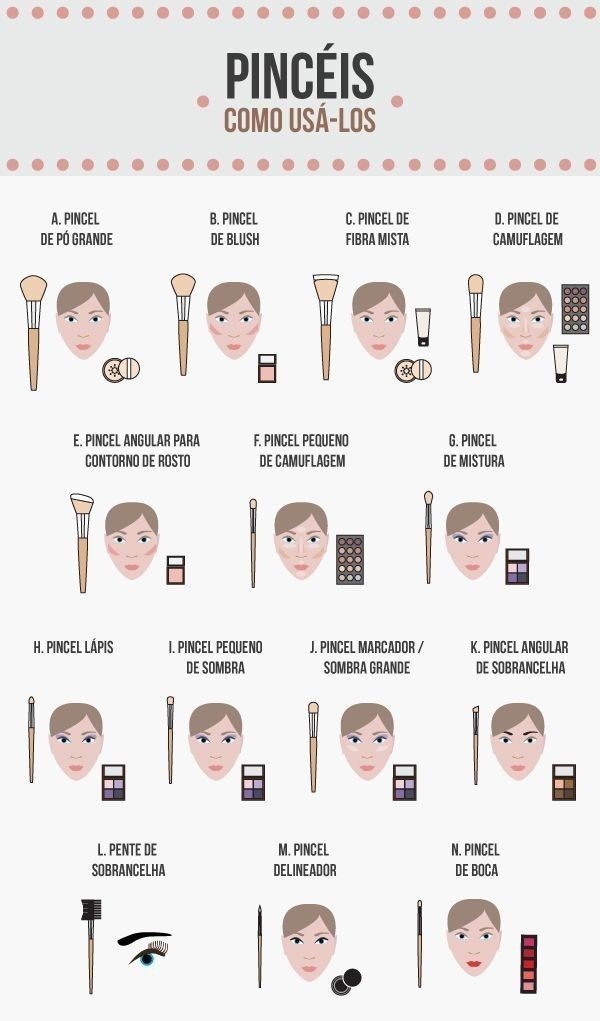 PINCÉIS
COMO USÁ-LOS

A. PINCEL DE PÓ GRANDE

B. PINCEL DE BLUSH

C. PINCEL DE FIBRA MISTA

D. PINCEL DE CAMUFLAGEM

E. PINCEL ANGULAR PARA CONTORNO DE ROSTO

F. PINCEL PEQUENO DE CAMUFLAGEM

G. PINCEL DE MISTURA

H. PINCEL LÁPIS

I. PINCEL PEQUENO DE SOMBRA

J. PINCEL MARCADOR / SOMBRA GRANDE

K. PINCEL ANGULAR DE SOBRANCELHA

L. PENTE DE SOBRANCELHA

M. PINCEL DELINEADOR

N. PINCEL DE BOCA